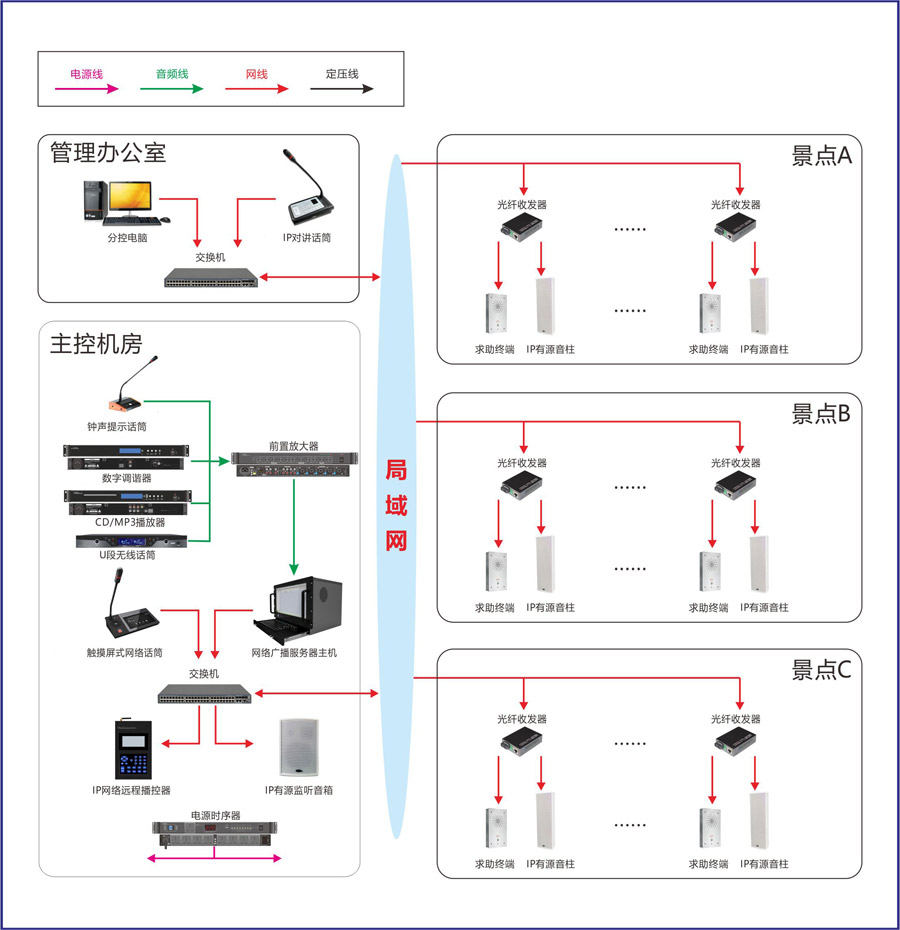 电源线 音频线 网线 定压线

管理办公室

分控电脑

IP对讲话筒

交换机

主控机房

钟声提示话筒

数字调谐器

CD/MP3播放器

U段无线话筒

前置放大器

触摸屏式网络话筒

网络广播服务器主机

交换机

IP网络远程播控器

IP有源监听音箱

电源时序器

局域网

景点A

光纤收发器 …… 光纤收发器

……

求助终端 IP有源音柱 求助终端 IP有源音柱

景点B

光纤收发器 …… 光纤收发器

……

求助终端 IP有源音柱 求助终端 IP有源音柱

景点C

光纤收发器 …… 光纤收发器

……

求助终端 IP有源音柱 求助终端 IP有源音柱